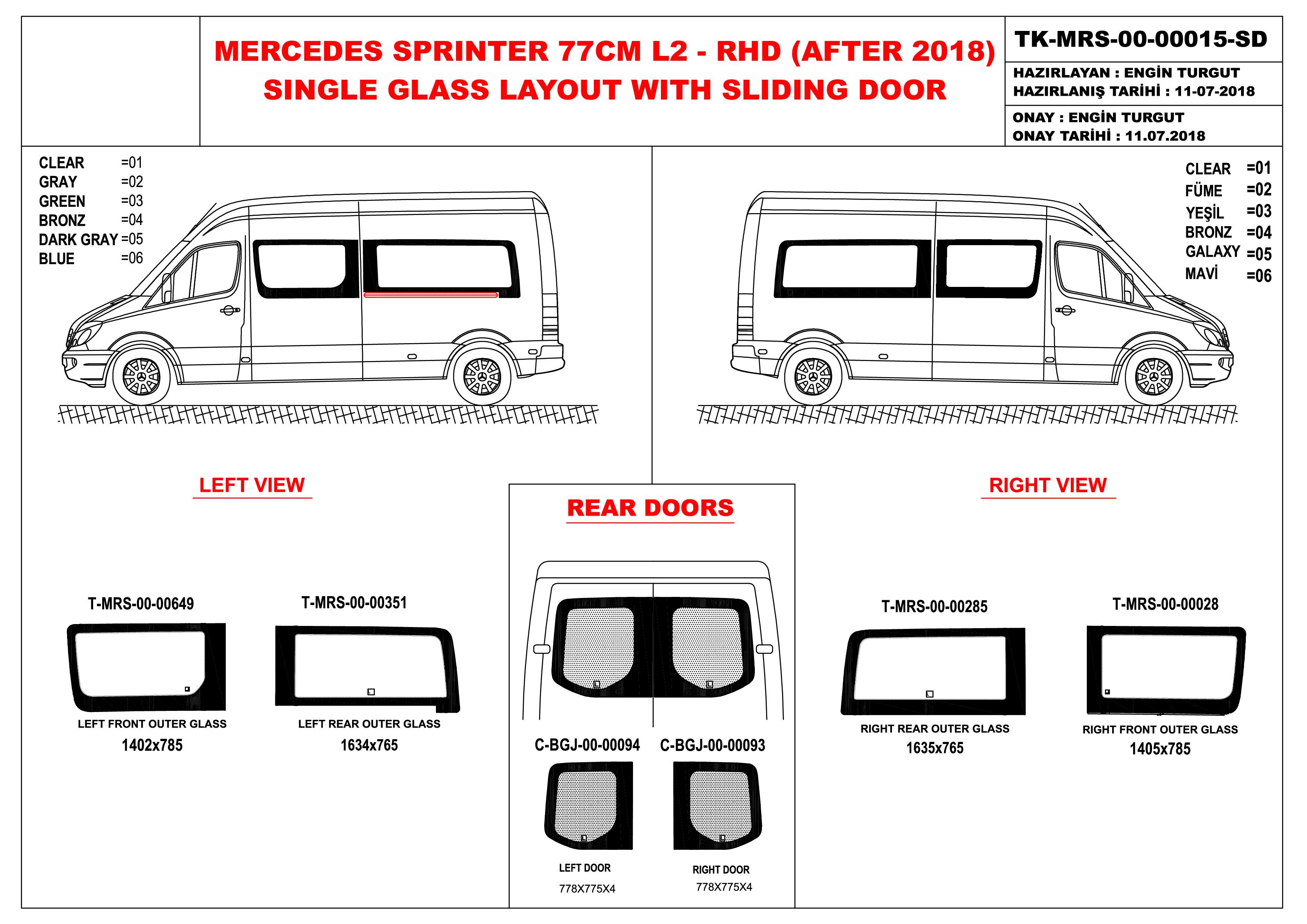 MERCEDES SPRINTER 77CM L2 - RHD (AFTER 2018)
SINGLE GLASS LAYOUT WITH SLIDING DOOR

TK-MRS-00-00015-SD

HAZIRLAYAN : ENGİN TURGUT
HAZIRLANIŞ TARİHİ : 11-07-2018

ONAY : ENGİN TURGUT
ONAY TARİHİ : 11.07.2018

CLEAR =01
GRAY =02
GREEN =03
BRONZ =04
DARK GRAY =05
BLUE =06

CLEAR =01
FÜME =02
YEŞİL =03
BRONZ =04
GALAXY =05
MAVİ =06

LEFT VIEW

REAR DOORS

RIGHT VIEW

T-MRS-00-00649
LEFT FRONT OUTER GLASS
1402x785

T-MRS-00-00351
LEFT REAR OUTER GLASS
1634x765

C-BGJ-00-00094
LEFT DOOR
778X775X4

C-BGJ-00-00093
RIGHT DOOR
778X775X4

T-MRS-00-00285
RIGHT REAR OUTER GLASS
1635x765

T-MRS-00-00028
RIGHT FRONT OUTER GLASS
1405x785